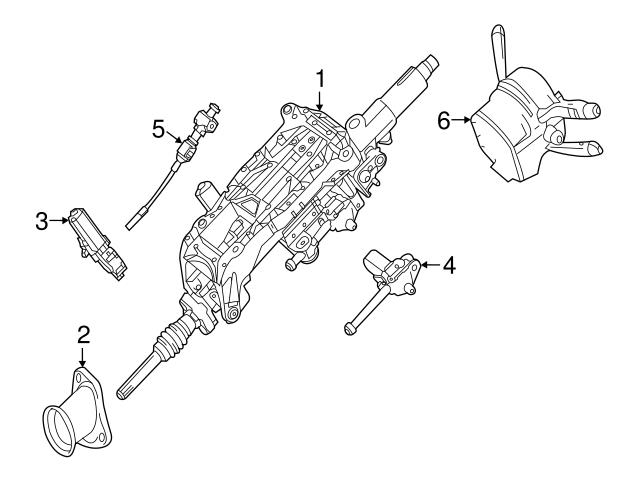 1
5
6
3
4
2