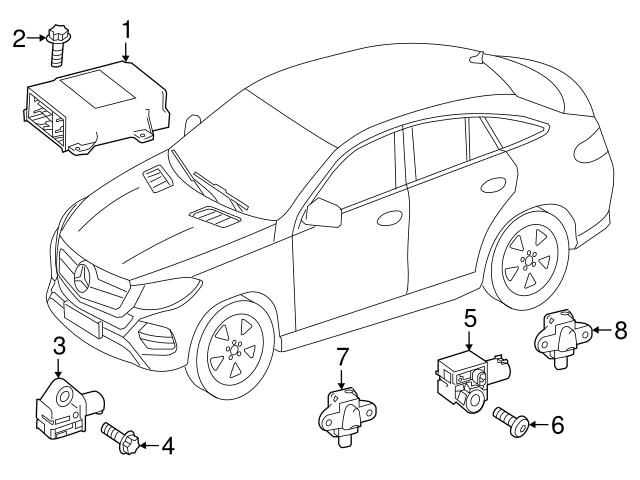 2
1
3
4
7
5
6
8