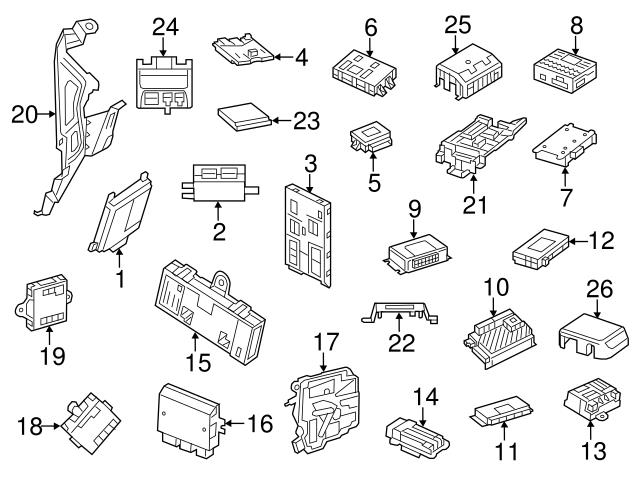 24
4
6
25
8
20
23
5
3
21
7
2
9
12
1
10
26
19
15
22
17
14
18
16
11
13