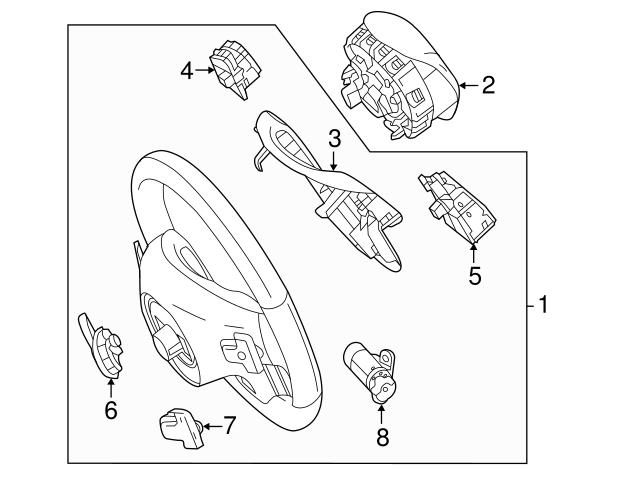 4
2
3
5
1
6
7
8