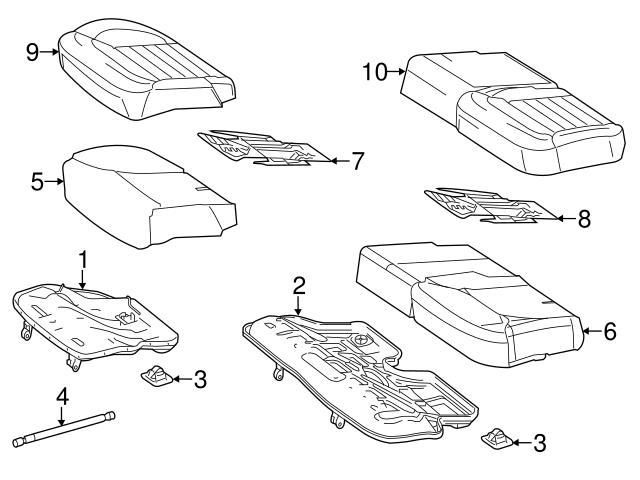 9
10
7
5
8
1
2
6
3
4
3