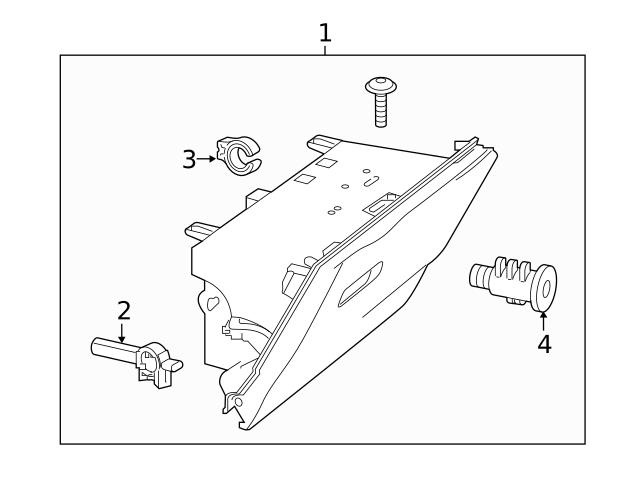 1
3
2
4