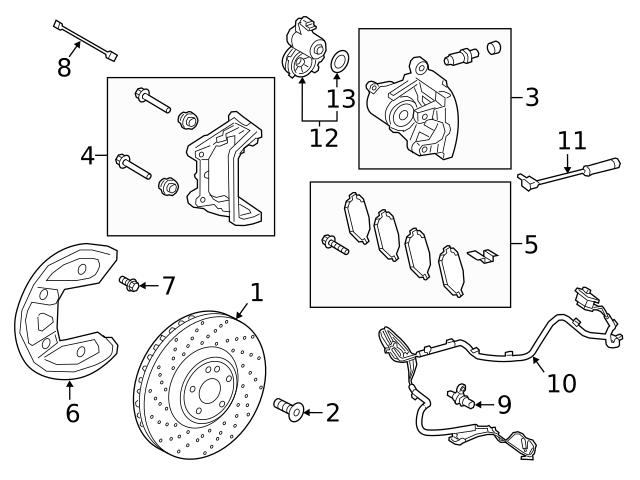 8
13
12
3
4
11
5
7
1
6
2
10
9