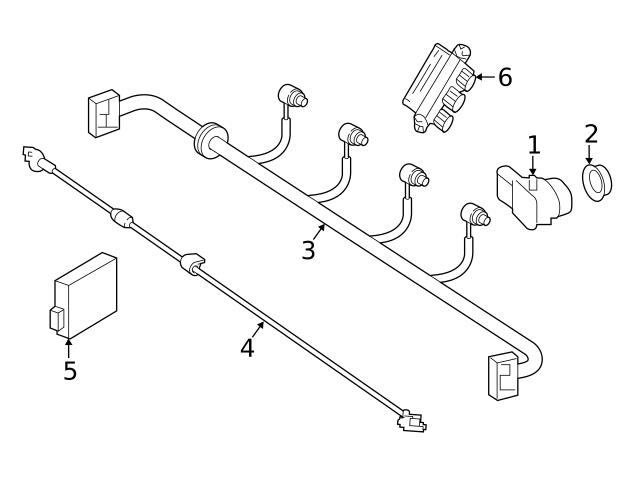 6
1
2
3
4
5