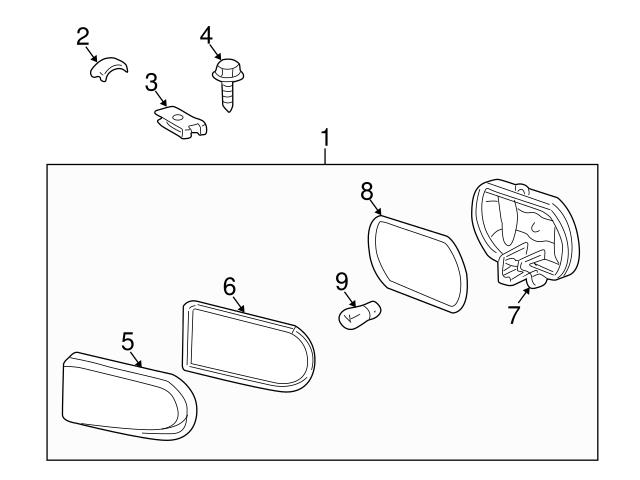 2
4
3
1
8
9
6
7
5