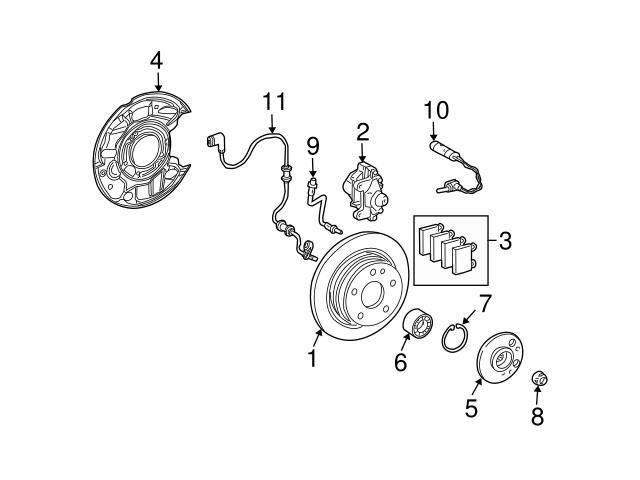 4
11
10
9
2
3
7
1
6
5
8