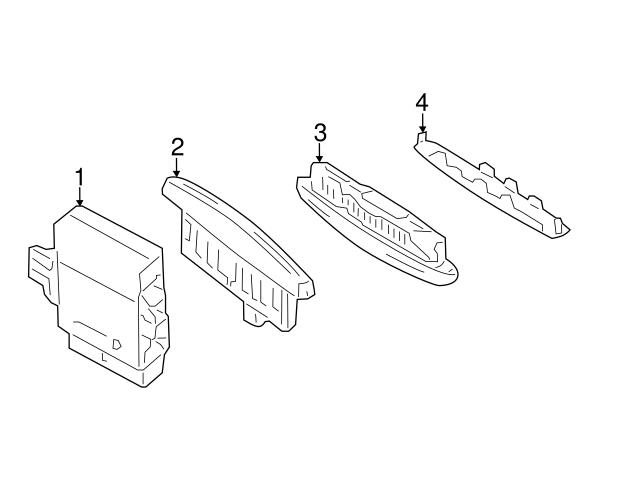 1
2
3
4