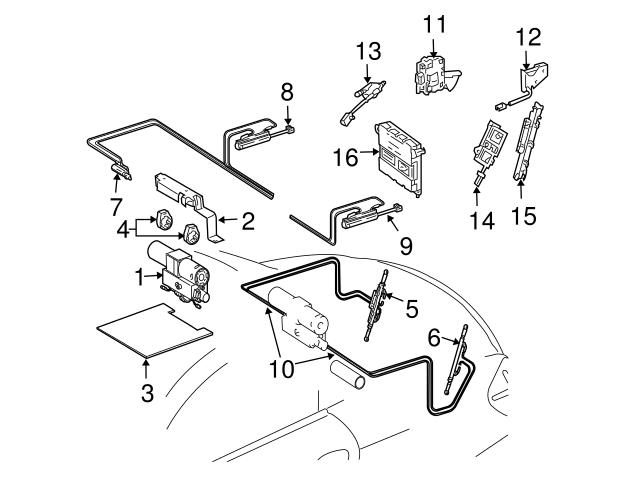 11
12
13
8
16
7
2
4
14
15
9
1
5
6
10
3