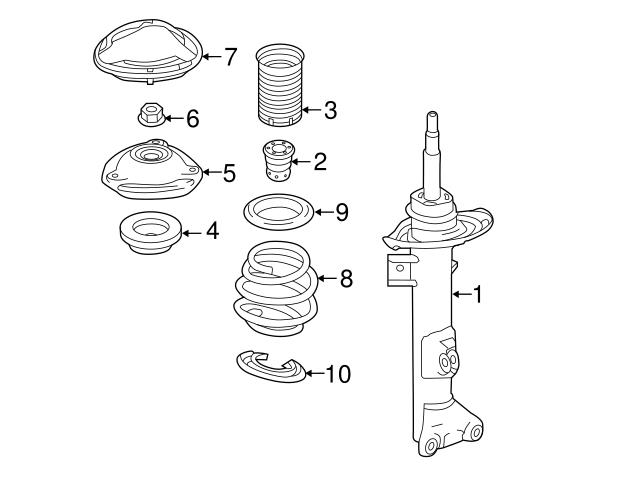 7
3
6
2
5
9
4
8
1
10