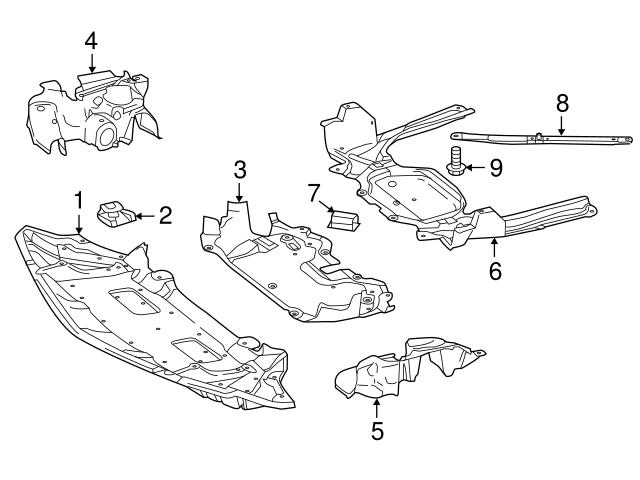 4
8
9
3
7
1
2
6
5