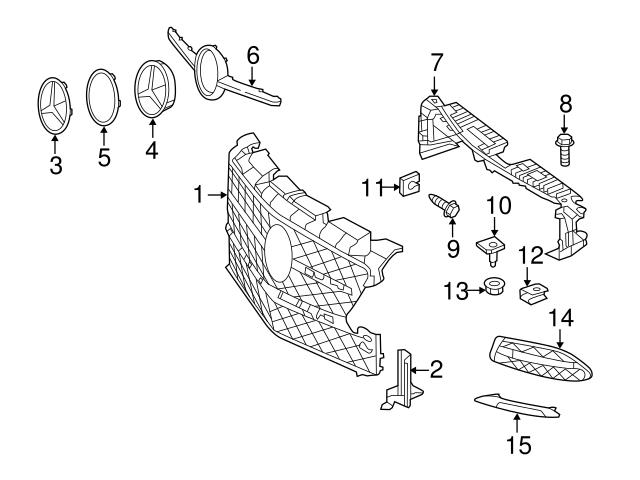 6
7
8
3
5
4
1
11
10
9
12
13
14
2
15