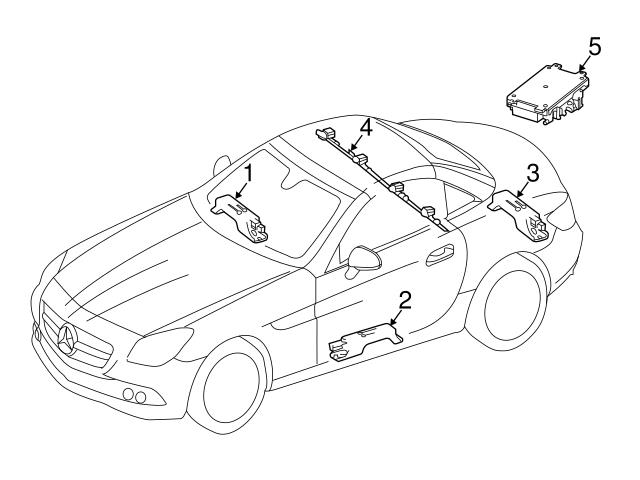 5
4
1
3
2