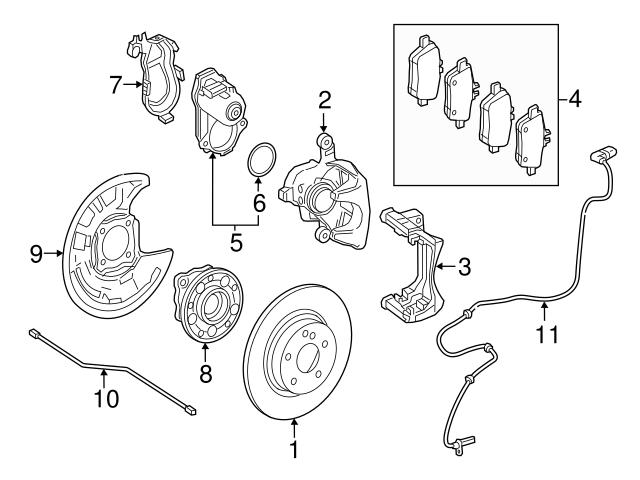 7
2
4
6
5
9
3
8
11
10
1