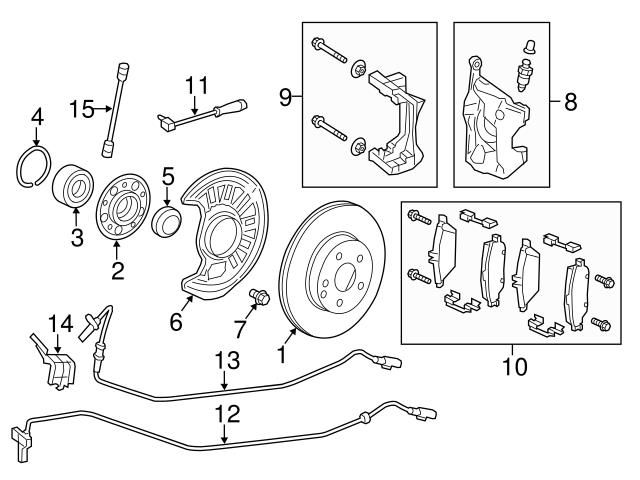 9
8
11
15
4
5
3
2
6
7
1
10
14
13
12