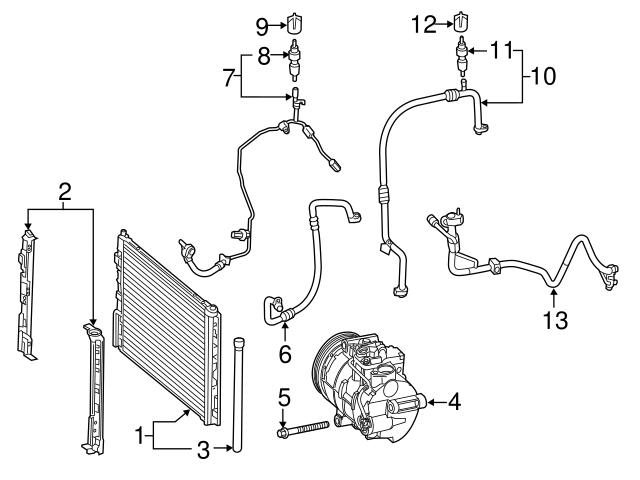 9
8
7
12
11
10
2
6
13
5
4
1
3