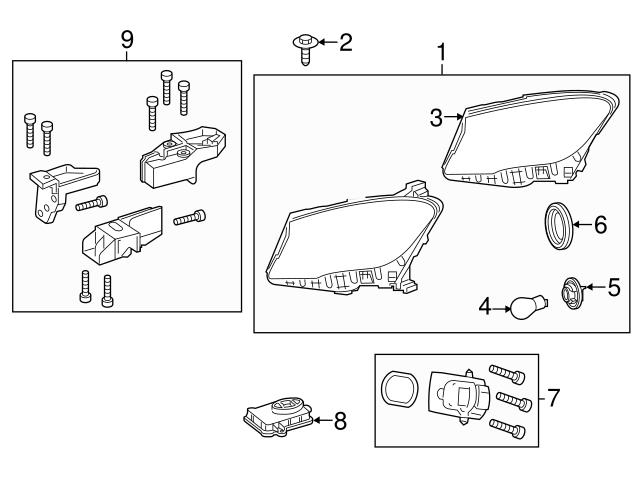 9
2
1
3
6
5
4
7
8