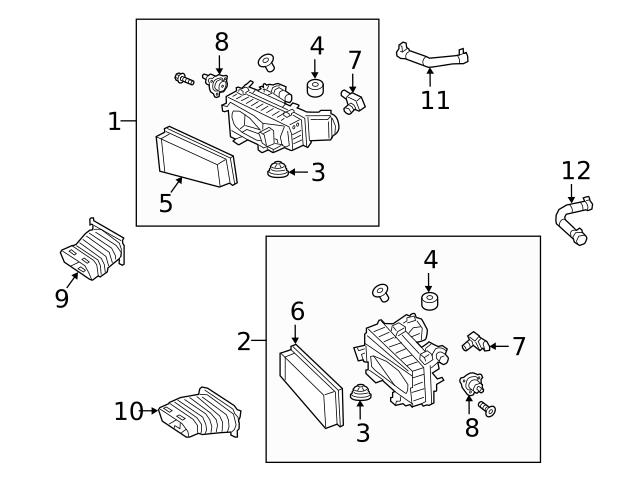 8
4
7
11
1
3
5
12
9
4
6
2
7
10
3
8