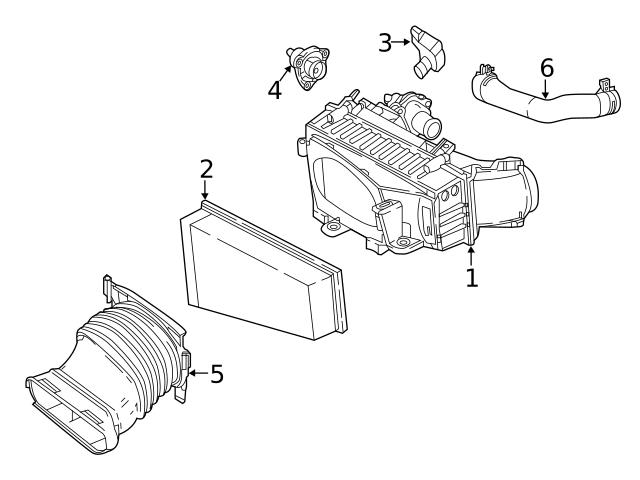 3
6
4
2
1
5