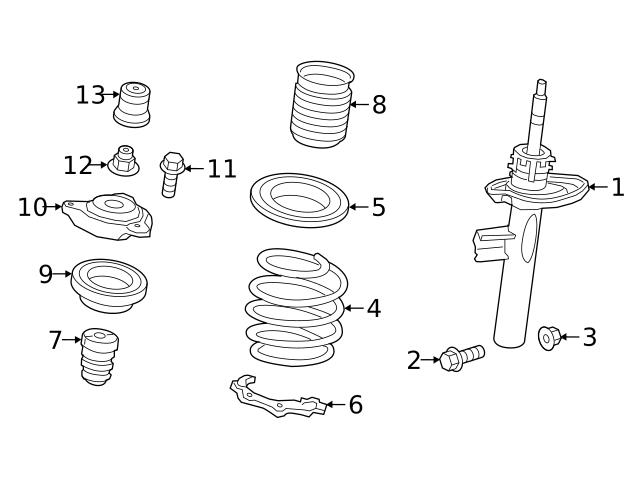 13
8
12
11
1
10
5
9
4
7
3
2
6