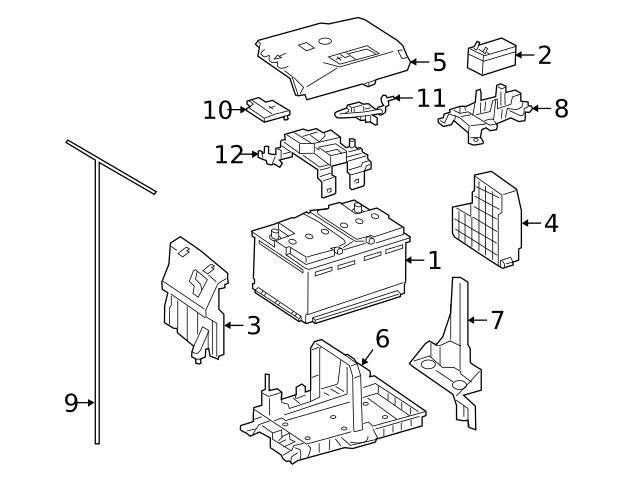 5
2
10
11
8
12
4
1
3
7
6
9