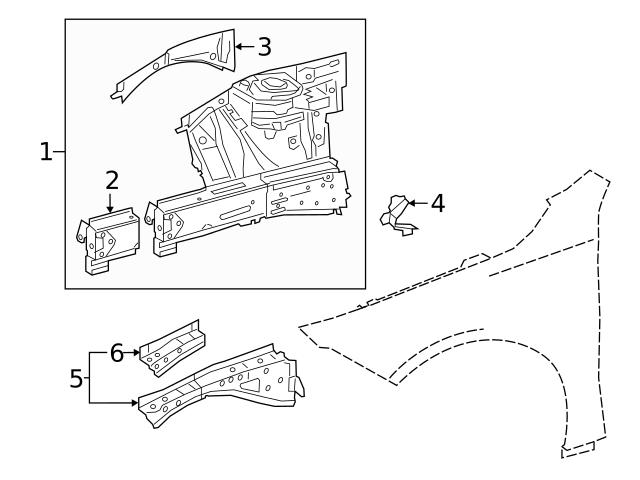 3
1
2
4
6
5