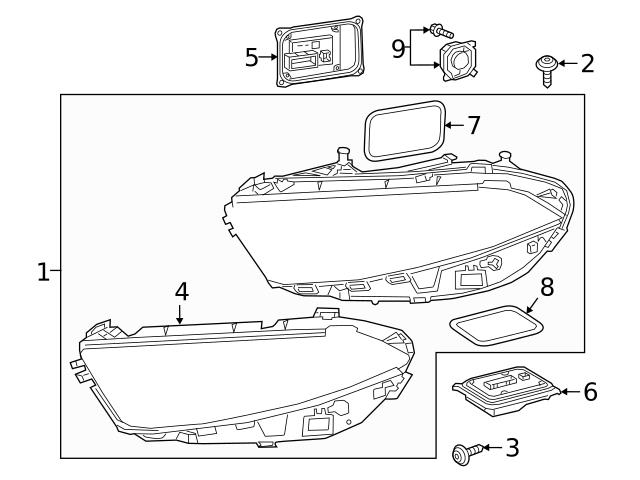 5
9
2
7
1
4
8
6
3