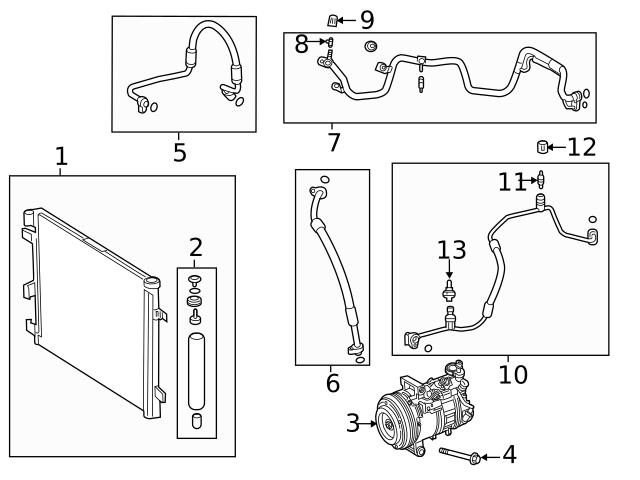 9
8
5
7
12
1
11
2
13
6
10
3
4