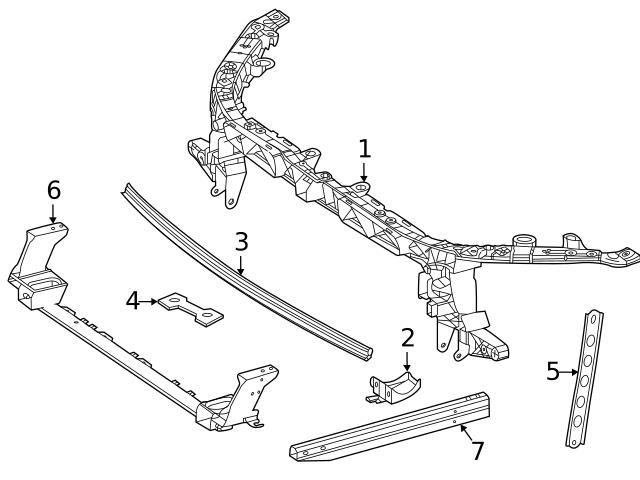 1
6
3
4
2
5
7