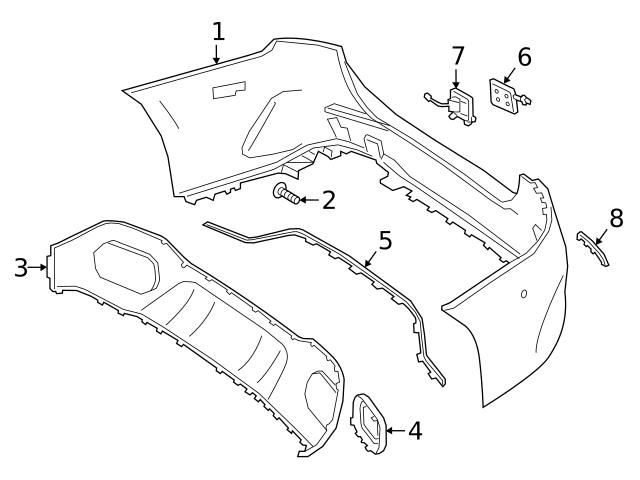 1
7
6
2
8
5
3
4