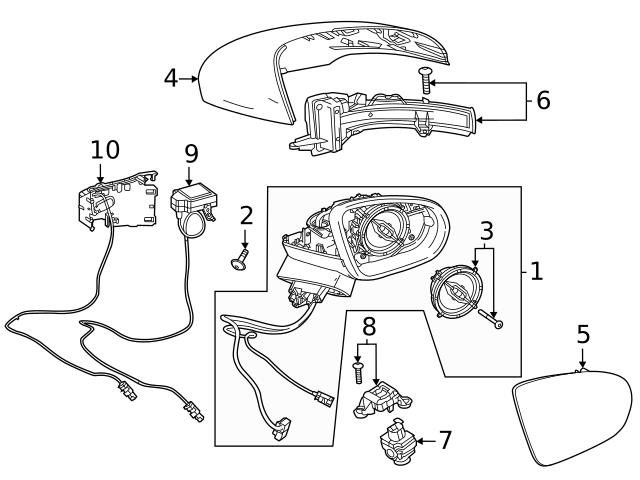 4
6
10
9
2
3
1
8
5
7