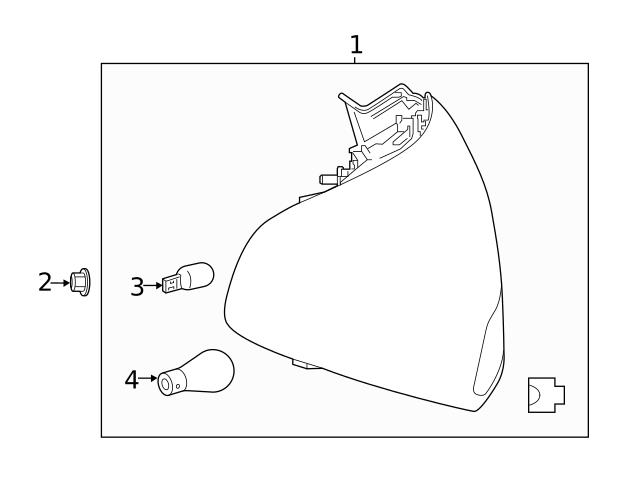 1
2
3
4