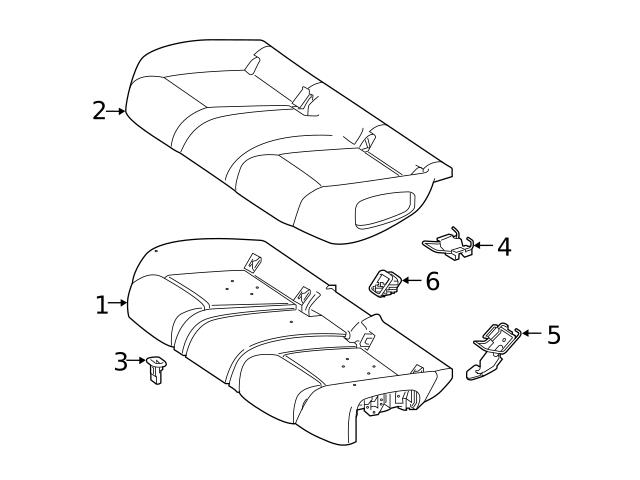 2
4
6
1
5
3