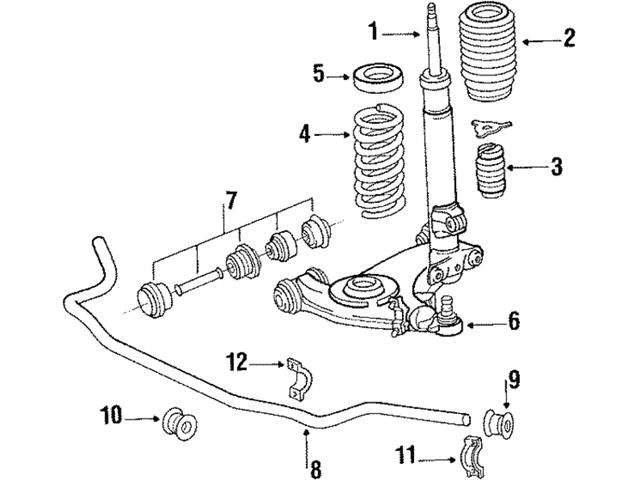 1
2
5
4
3
7
6
12
9
10
8
11