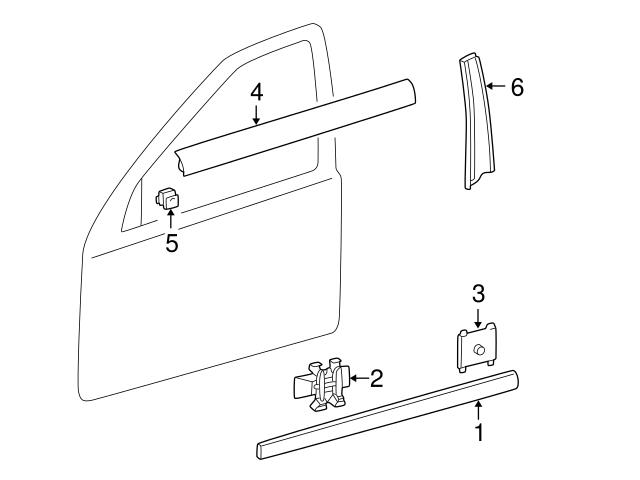 4
6
5
3
2
1