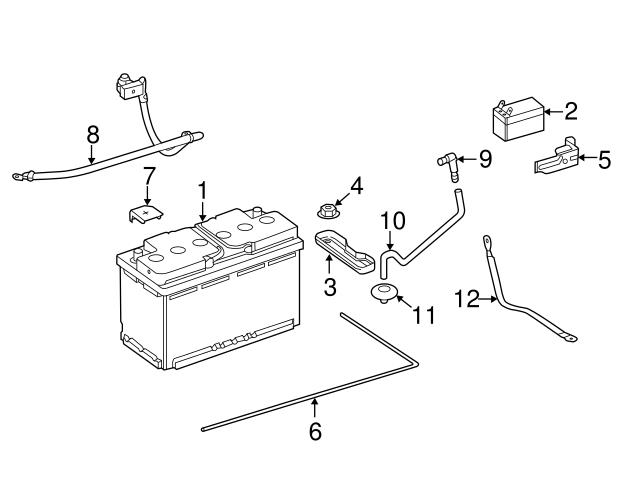 8
2
9
5
7
1
4
10
3
11
12
6