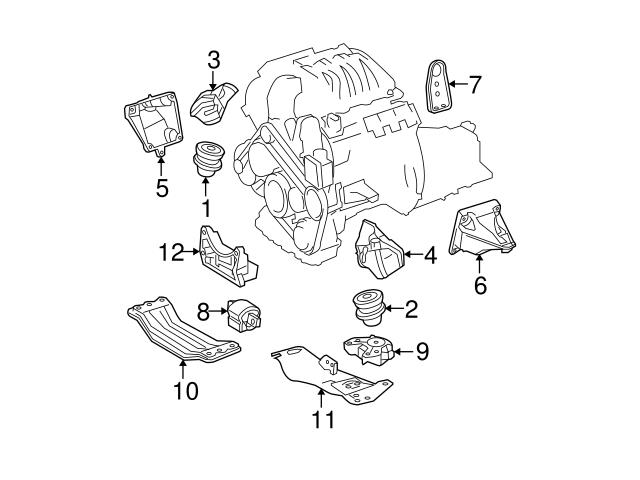 3
7
5
1
12
4
6
8
2
9
10
11