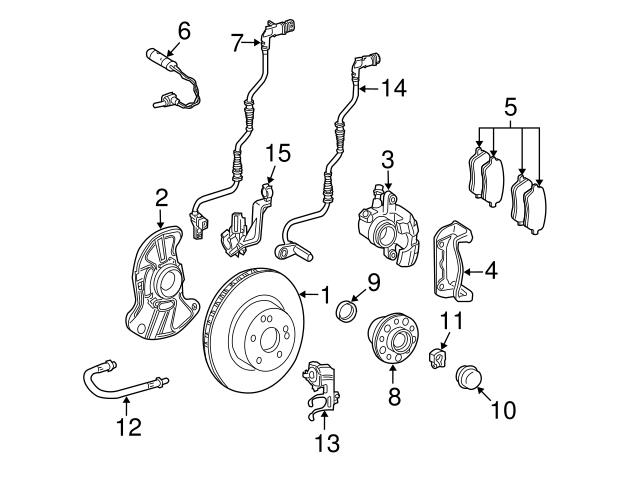 6
7
14
5
15
3
2
4
1
9
11
8
10
12
13