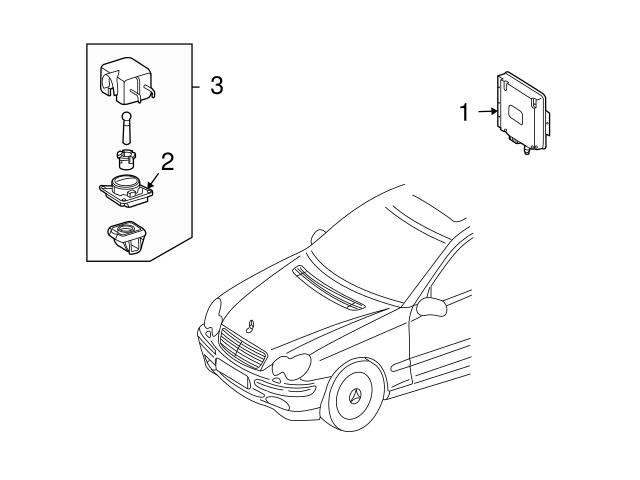 3
2
1