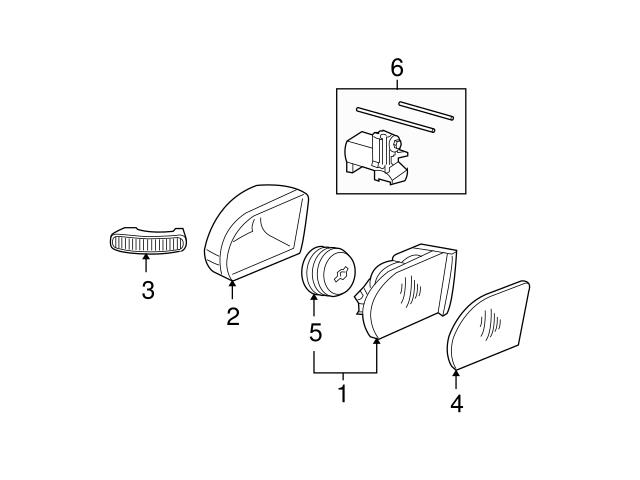 6

3

2

5

1

4