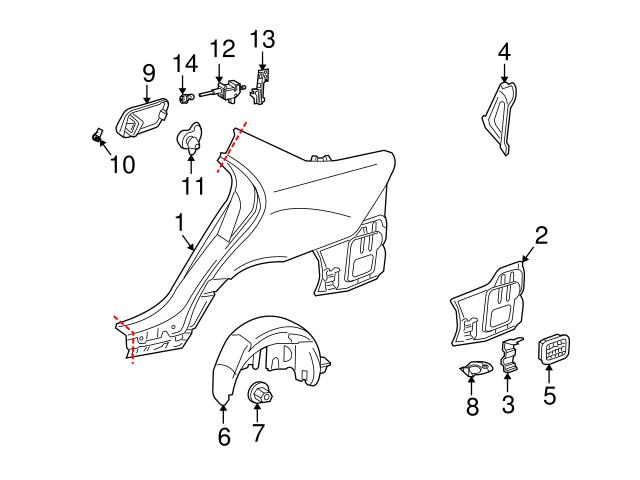 9
14
12
13
4
10
11
1
2
6
7
8
3
5