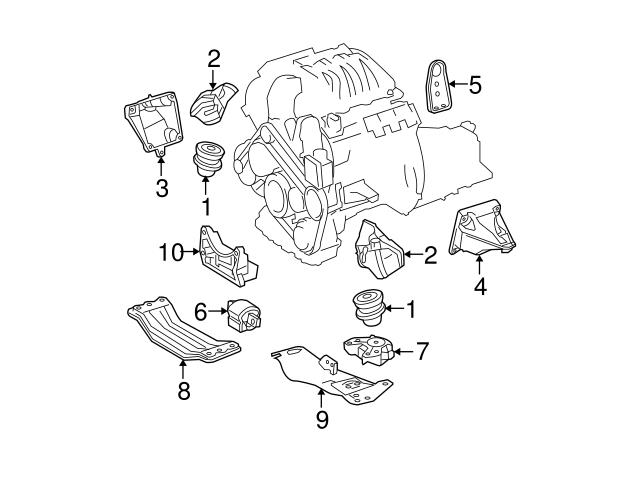 2
5
3
1
10
2
4
6
1
7
8
9