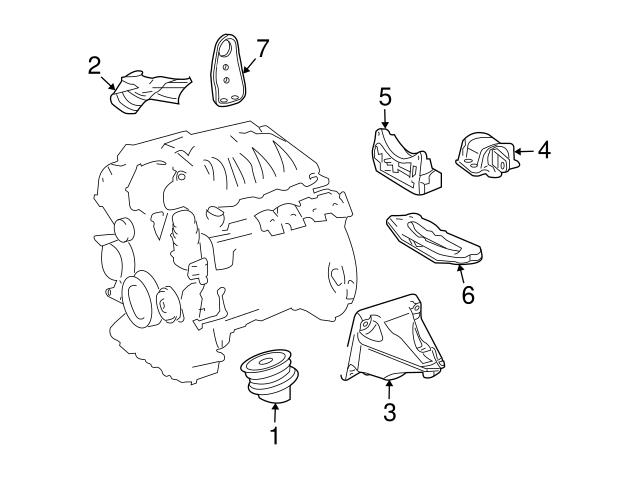 2
7
5
4
6
3
1