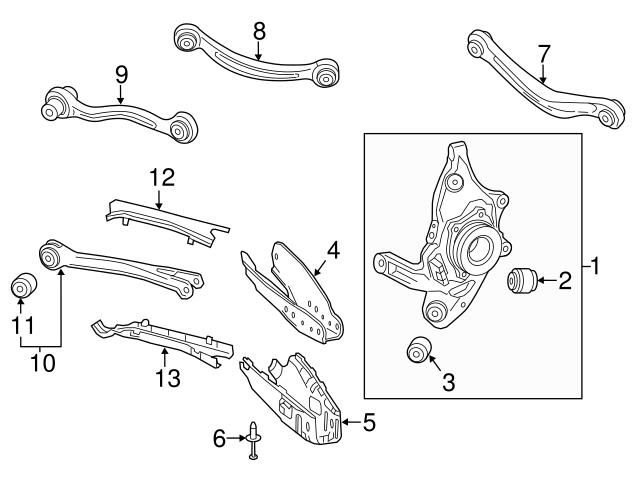 8
7
9
12
4
1
2
11
10
13
3
5
6