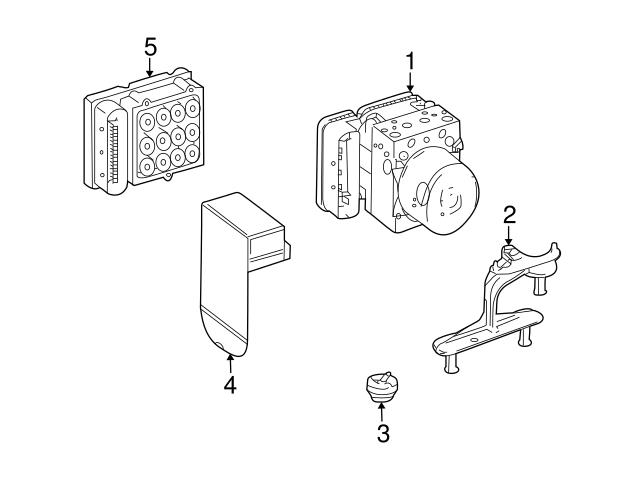 5
1
2
4
3