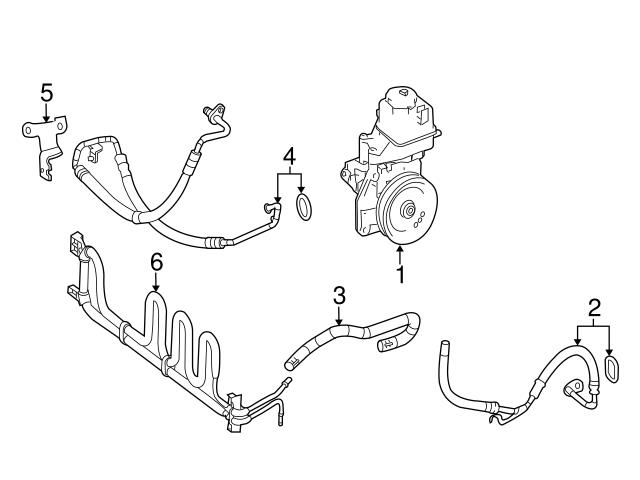 5
4
1
6
3
2