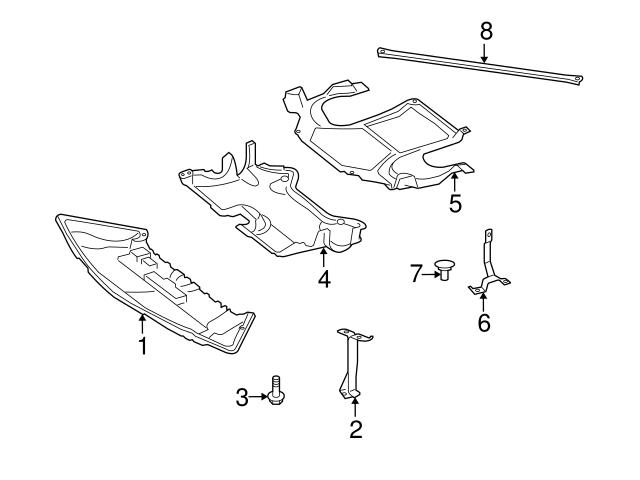 8
5
4
7
6
1
3
2