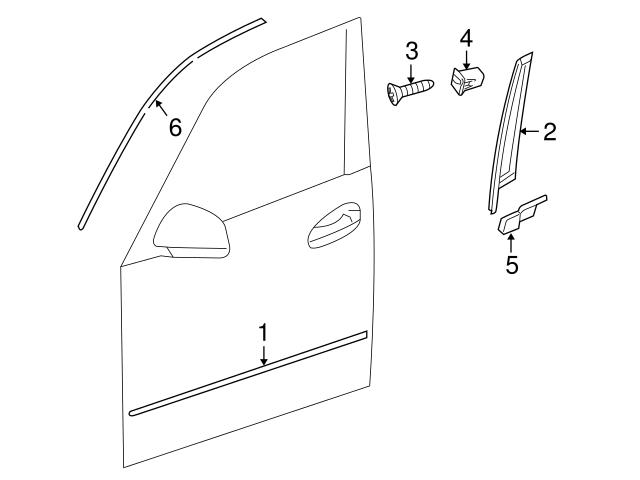 3
4
6
2
5
1