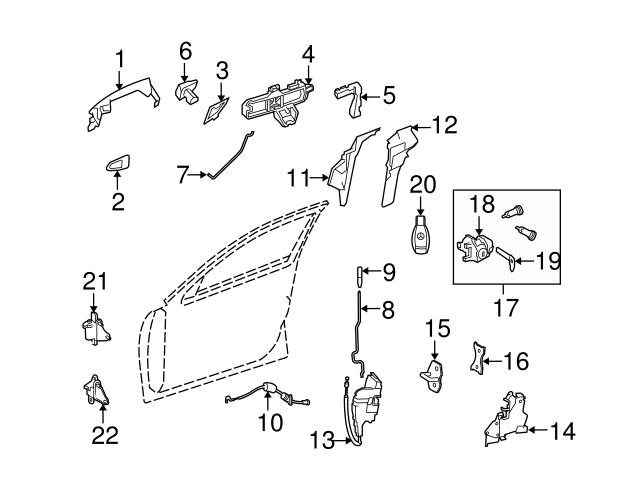 1
6
3
4
5
12
2
7
11
20
18
19
17
21
9
8
15
16
22
10
13
14