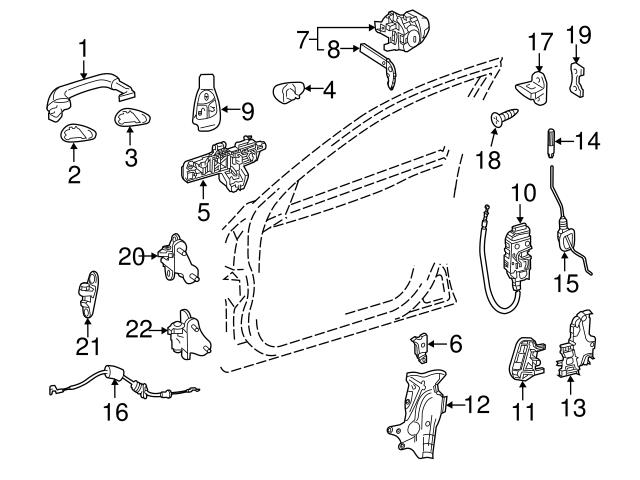 1
7
8
17
19
4
9
2
3
18
14
5
10
20
15
21
22
6
16
12
11
13