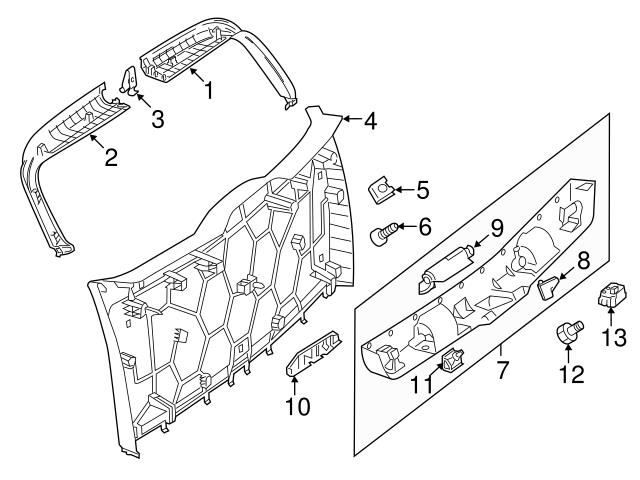 1
3
2
4
5
6
9
8
13
12
7
11
10